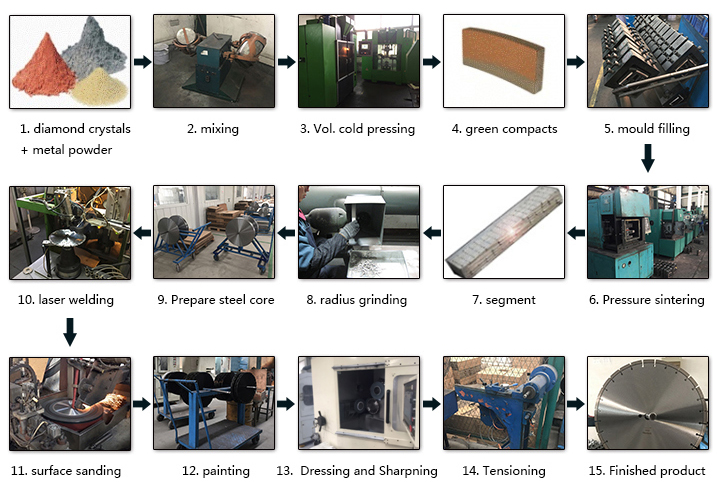 1. diamond crystals + metal powder

2. mixing

3. Vol. cold pressing

4. green compacts

5. mould filling

6. Pressure sintering

7. segment

8. radius grinding

9. Prepare steel core

10. laser welding

11. surface sanding

12. painting

13. Dressing and Sharpning

14. Tensioning

15. Finished product